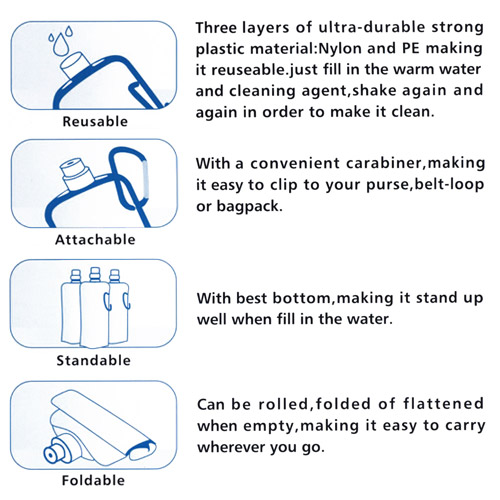 Reusable

Three layers of ultra-durable strong plastic material:Nylon and PE making it reuseable.just fill in the warm water and cleaning agent,shake again and again in order to make it clean.

Attachable

With a convenient carabiner,making it easy to clip to your purse,belt-loop or bagpack.

Standable

With best bottom,making it stand up well when fill in the water.

Foldable

Can be rolled,folded of flattened when empty,making it easy to carry wherever you go.