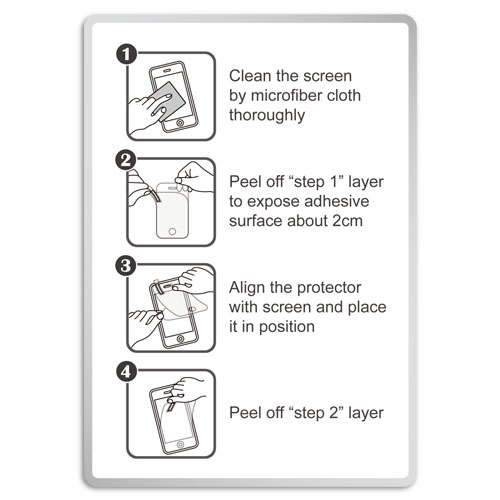 1
Clean the screen by microfiber cloth thoroughly

2
Peel off “step 1” layer to expose adhesive surface about 2cm

3
Align the protector with screen and place it in position

4
Peel off “step 2” layer